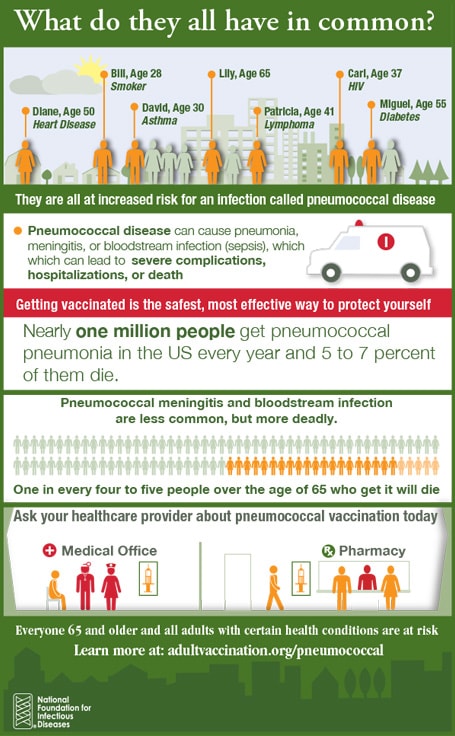 What do they all have in common?

Diane, Age 50
Heart Disease

Bill, Age 28
Smoker

David, Age 30
Asthma

Lily, Age 65

Patricia, Age 41
Lymphoma

Carl, Age 37
HIV

Miguel, Age 55
Diabetes

They are all at increased risk for an infection called pneumococcal disease

Pneumococcal disease can cause pneumonia, meningitis, or bloodstream infection (sepsis), which which can lead to severe complications, hospitalizations, or death

Getting vaccinated is the safest, most effective way to protect yourself

Nearly one million people get pneumococcal pneumonia in the US every year and 5 to 7 percent of them die.

Pneumococcal meningitis and bloodstream infection are less common, but more deadly.

One in every four to five people over the age of 65 who get it will die

Ask your healthcare provider about pneumococcal vaccination today

Medical Office

Pharmacy

Everyone 65 and older and all adults with certain health conditions are at risk

Learn more at: adultvaccination.org/pneumococcal

National Foundation for Infectious Diseases