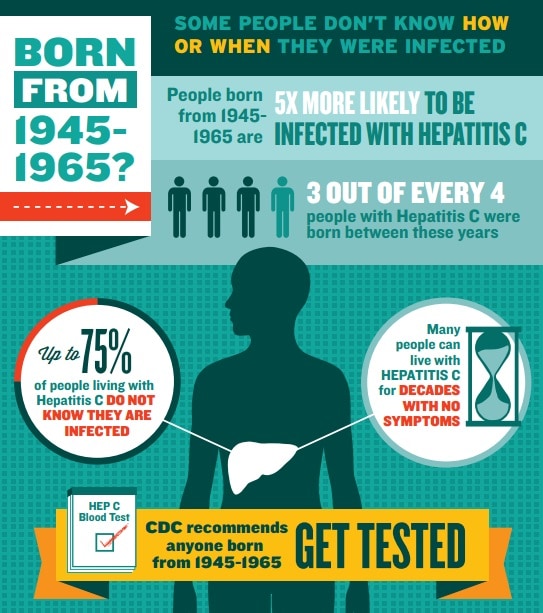 BORN FROM 1945-1965?

SOME PEOPLE DON'T KNOW HOW OR WHEN THEY WERE INFECTED

People born from 1945-1965 are 5X MORE LIKELY TO BE INFECTED WITH HEPATITIS C

3 OUT OF EVERY 4 people with Hepatitis C were born between these years

Up to 75% of people living with Hepatitis C DO NOT KNOW THEY ARE INFECTED

Many people can live with HEPATITIS C for DECADES WITH NO SYMPTOMS

HEP C Blood Test

CDC recommends anyone born from 1945-1965 GET TESTED