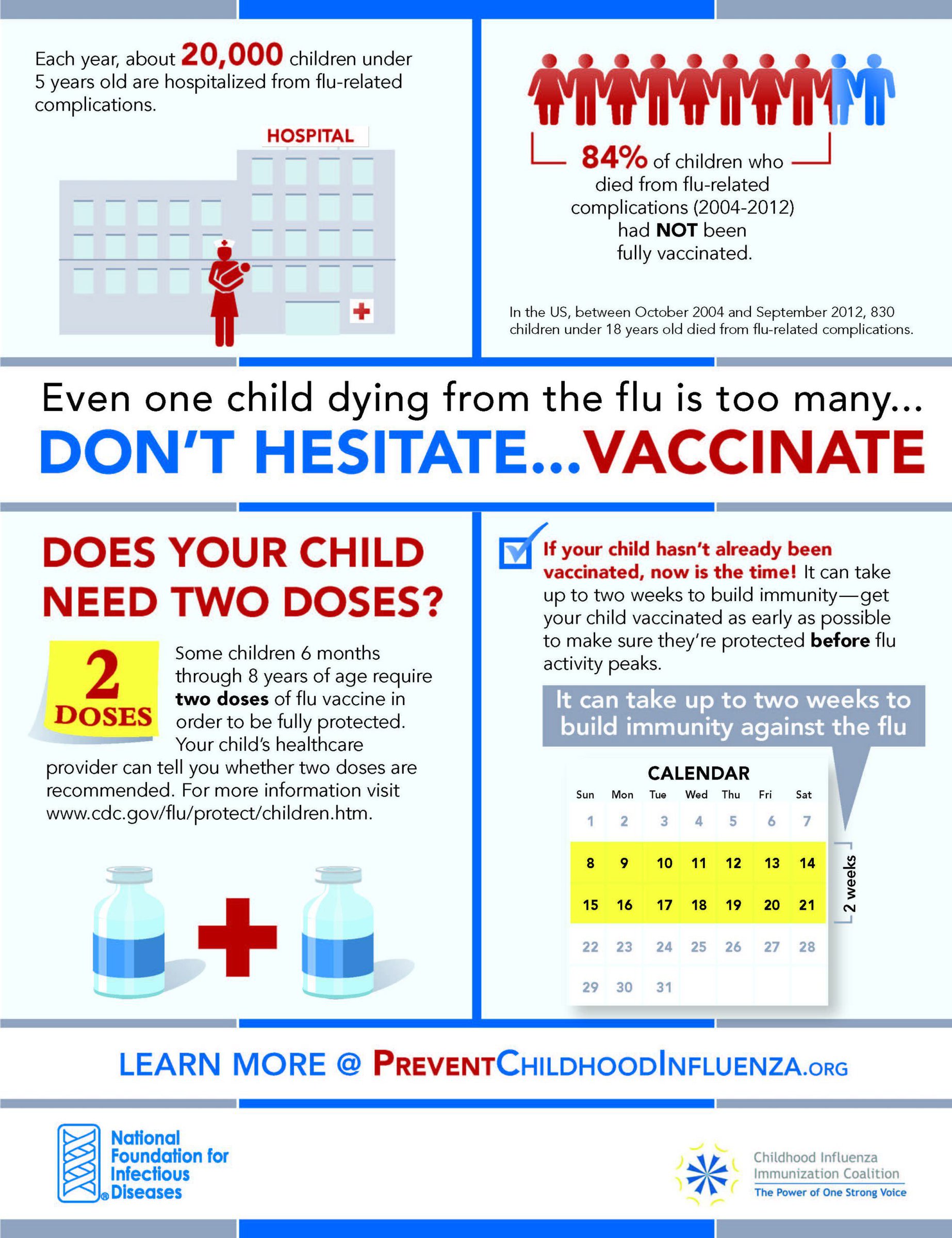 Each year, about 20,000 children under 5 years old are hospitalized from flu-related complications.

HOSPITAL

84% of children who died from flu-related complications (2004-2012) had NOT been fully vaccinated.

In the US, between October 2004 and September 2012, 830 children under 18 years old died from flu-related complications.

Even one child dying from the flu is too many...

DON'T HESITATE...VACCINATE

DOES YOUR CHILD NEED TWO DOSES?

2 DOSES

Some children 6 months through 8 years of age require two doses of flu vaccine in order to be fully protected. Your child's healthcare provider can tell you whether two doses are recommended. For more information visit www.cdc.gov/flu/protect/children.htm.

If your child hasn't already been vaccinated, now is the time! It can take up to two weeks to build immunity—get your child vaccinated as early as possible to make sure they're protected before flu activity peaks.

It can take up to two weeks to build immunity against the flu

CALENDAR

| Sun | Mon | Tue | Wed | Thu | Fri | Sat |
|---|---|---|---|---|---|---|
| 1 | 2 | 3 | 4 | 5 | 6 | 7 |
| 8 | 9 | 10 | 11 | 12 | 13 | 14 |
| 15 | 16 | 17 | 18 | 19 | 20 | 21 |
| 22 | 23 | 24 | 25 | 26 | 27 | 28 |
| 29 | 30 | 31 | | | | |

2 weeks

LEARN MORE @ PREVENTCHILDHOODINFLUENZA.ORG

National Foundation for Infectious Diseases

Childhood Influenza Immunization Coalition
The Power of One Strong Voice