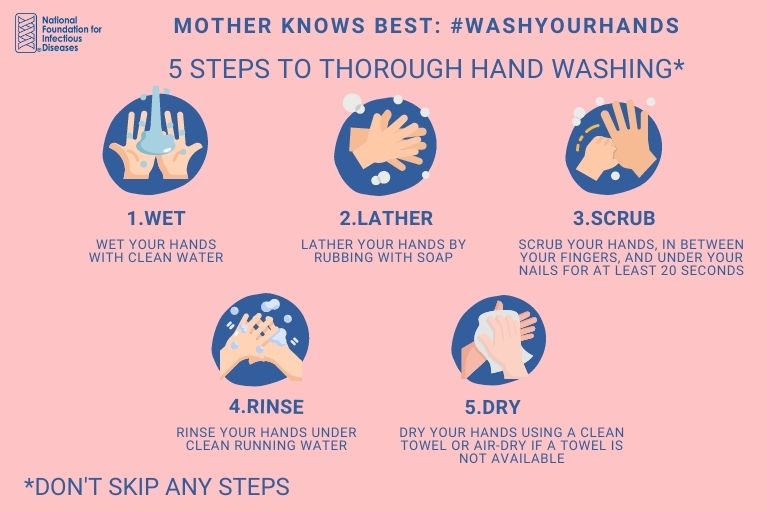 National Foundation for Infectious Diseases

MOTHER KNOWS BEST: #WASHYOURHANDS

5 STEPS TO THOROUGH HAND WASHING*

1.WET

WET YOUR HANDS WITH CLEAN WATER

2.LATHER

LATHER YOUR HANDS BY RUBBING WITH SOAP

3.SCRUB

SCRUB YOUR HANDS, IN BETWEEN YOUR FINGERS, AND UNDER YOUR NAILS FOR AT LEAST 20 SECONDS

4.RINSE

RINSE YOUR HANDS UNDER CLEAN RUNNING WATER

5.DRY

DRY YOUR HANDS USING A CLEAN TOWEL OR AIR-DRY IF A TOWEL IS NOT AVAILABLE

*DON'T SKIP ANY STEPS