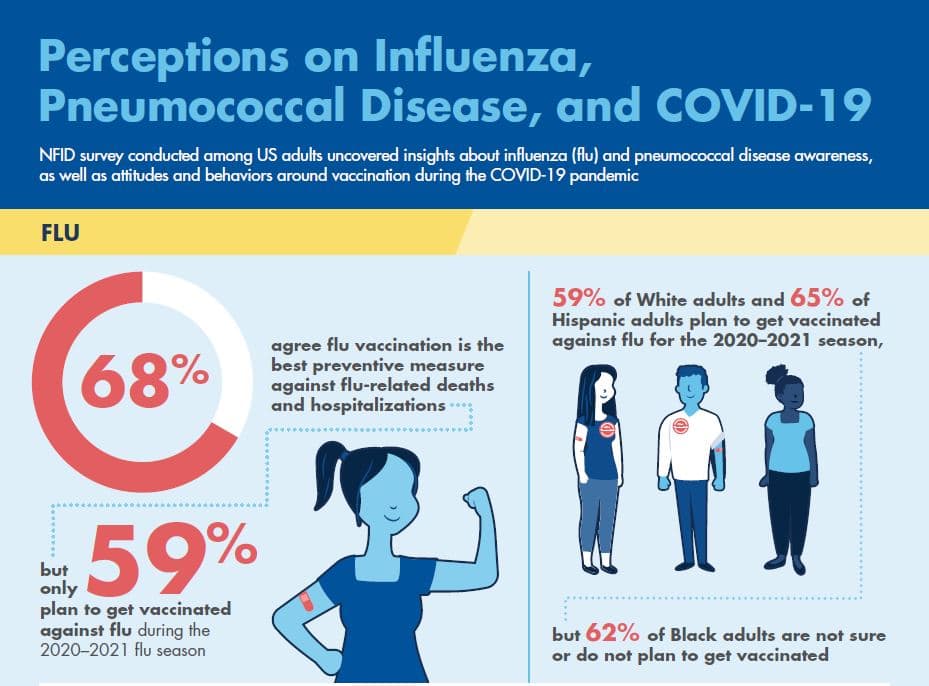 Perceptions on Influenza, Pneumococcal Disease, and COVID-19

NFID survey conducted among US adults uncovered insights about influenza (flu) and pneumococcal disease awareness, as well as attitudes and behaviors around vaccination during the COVID-19 pandemic

FLU

68%

agree flu vaccination is the best preventive measure against flu-related deaths and hospitalizations

but only 59% plan to get vaccinated against flu during the 2020–2021 flu season

59% of White adults and 65% of Hispanic adults plan to get vaccinated against flu for the 2020–2021 season,

but 62% of Black adults are not sure or do not plan to get vaccinated