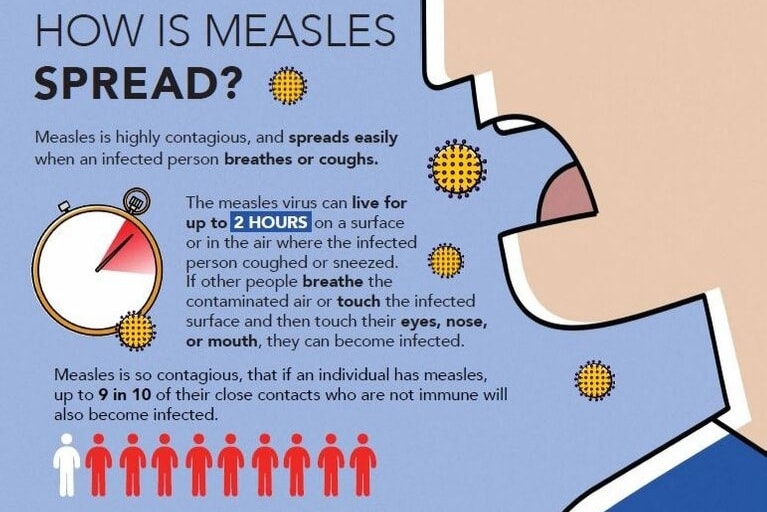 HOW IS MEASLES
SPREAD?

Measles is highly contagious, and spreads easily when an infected person breathes or coughs.

The measles virus can live for up to 2 HOURS on a surface or in the air where the infected person coughed or sneezed. If other people breathe the contaminated air or touch the infected surface and then touch their eyes, nose, or mouth, they can become infected.

Measles is so contagious, that if an individual has measles, up to 9 in 10 of their close contacts who are not immune will also become infected.